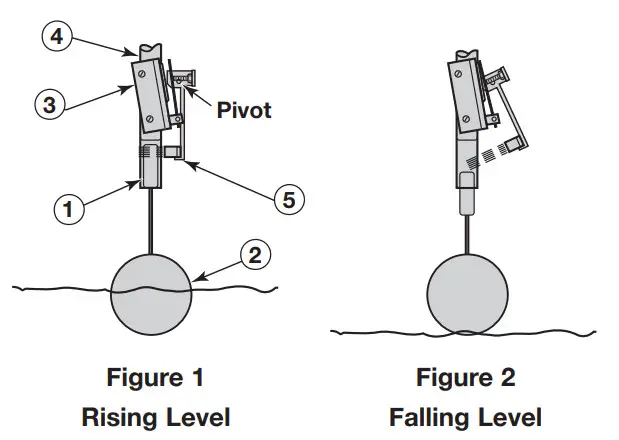 4

3

Pivot

1

5

2

Figure 1
Rising Level

Figure 2
Falling Level