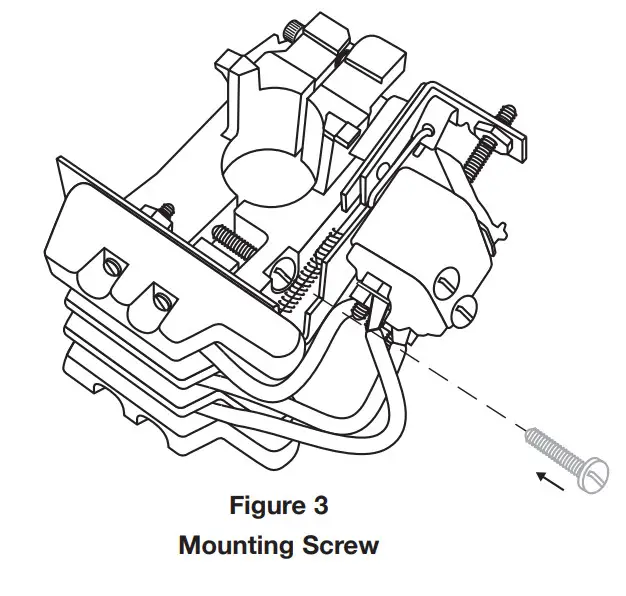 Figure 3
Mounting Screw