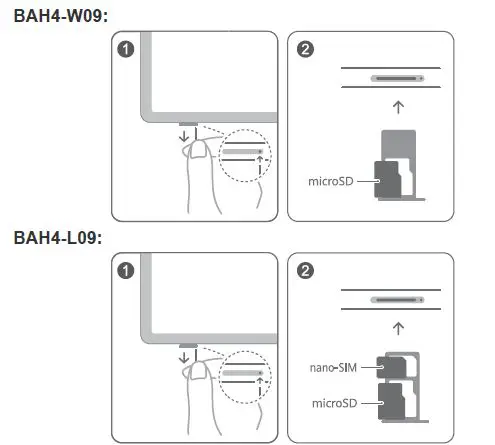 BAH4-W09:

1

2

microSD

BAH4-L09:

1

2

nano-SIM

microSD