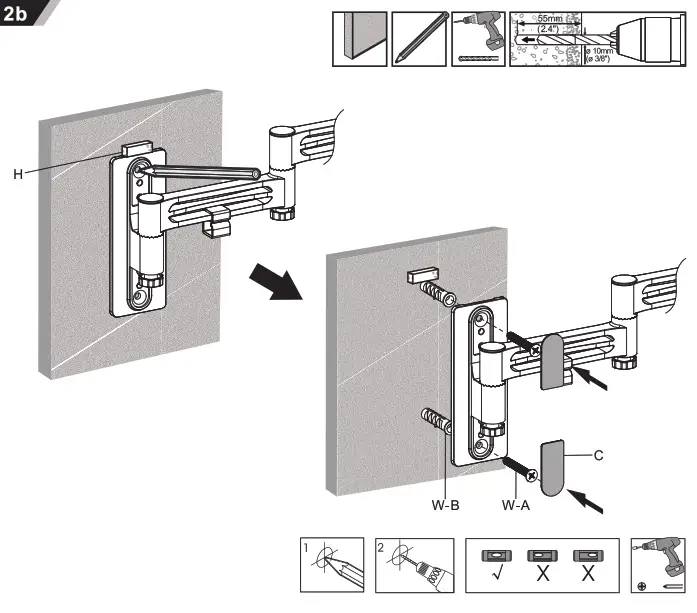 2b

55mm
(2.4")
ø 10mm
(ø 3/8")

H

C

W-B
W-A

1
2

√
X
X