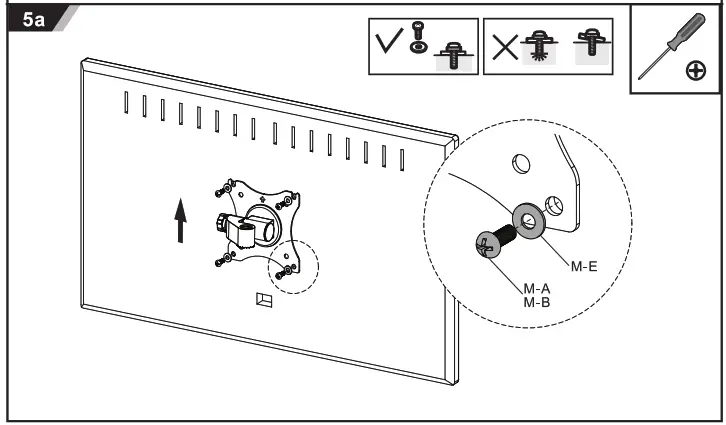 5a

M-E

M-A
M-B