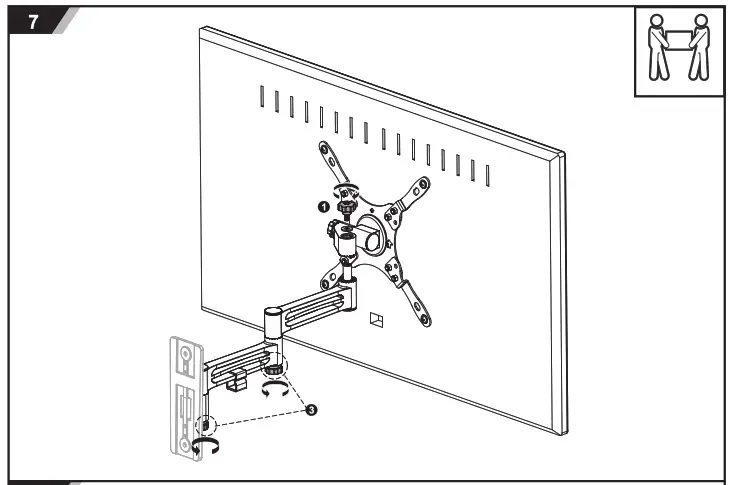 7

1

3