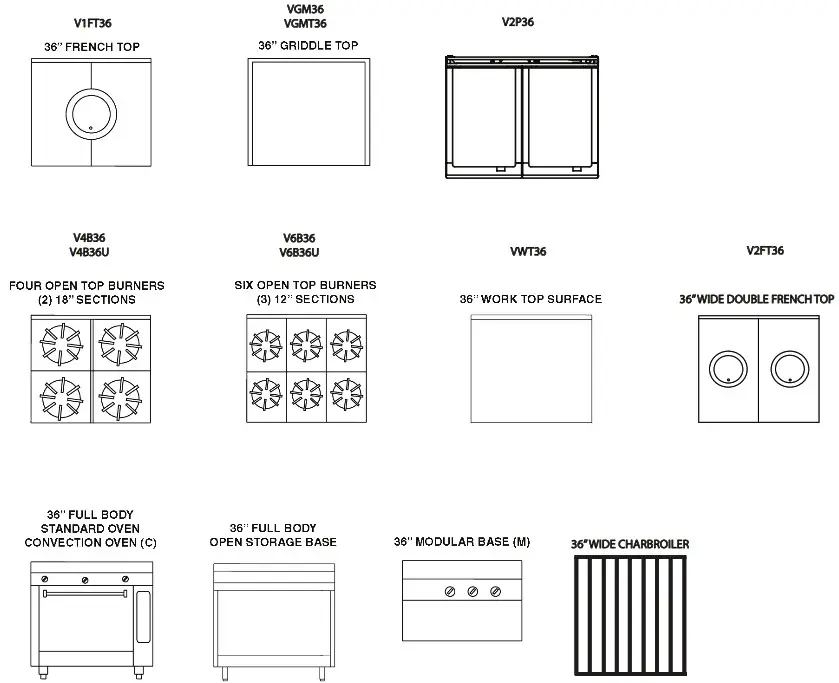 V1FT36

36" FRENCH TOP

VGM36
VGMT36

36" GRIDDLE TOP

V2P36

V4B36
V4B36U

FOUR OPEN TOP BURNERS
(2) 18" SECTIONS

V6B36
V6B36U

SIX OPEN TOP BURNERS
(3) 12" SECTIONS

VWT36

36" WORK TOP SURFACE

V2FT36

36" WIDE DOUBLE FRENCH TOP

36" FULL BODY
STANDARD OVEN
CONVECTION OVEN (C)

36" FULL BODY
OPEN STORAGE BASE

36" MODULAR BASE (M)

36" WIDE CHARBROILER