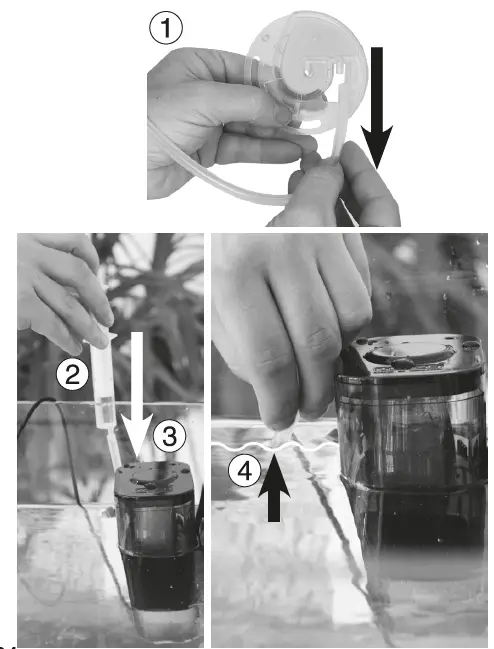 1
2
3
4