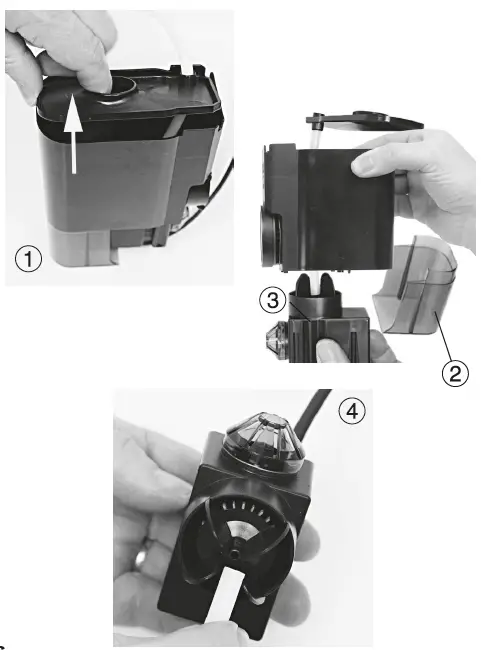 1
3
2
4