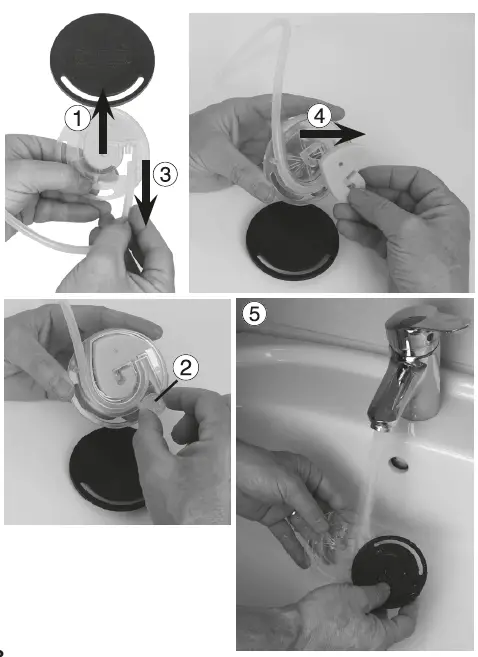 1
3
4
2
5