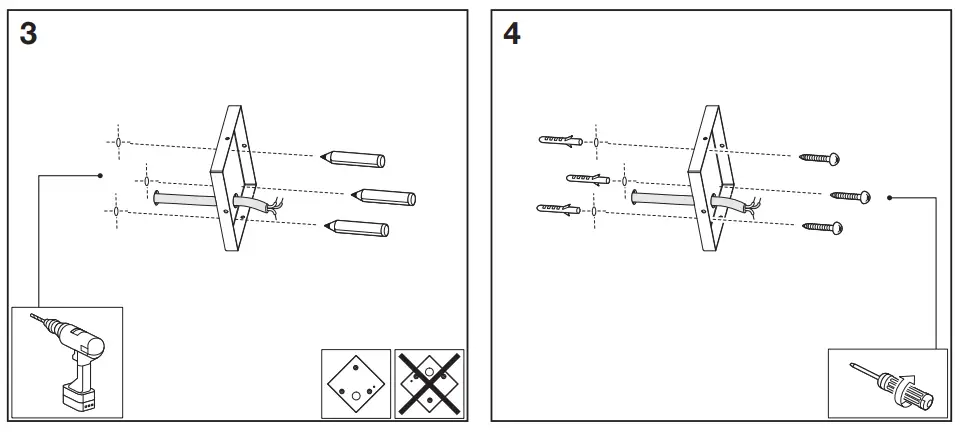 3

4