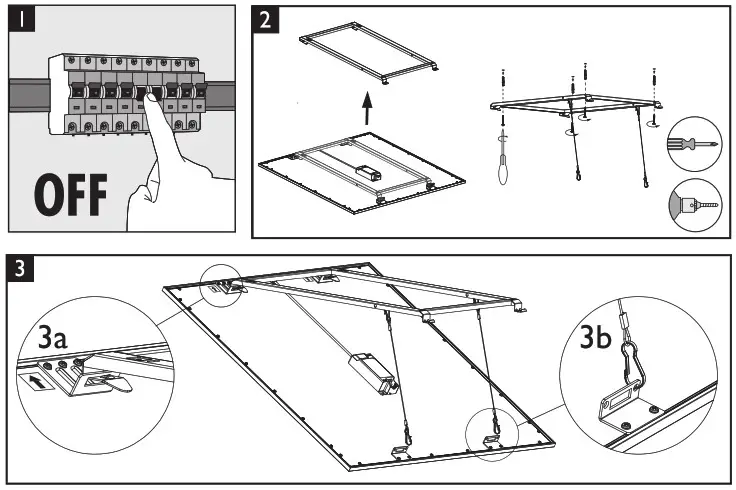 1

OFF

2

3

3a

3b