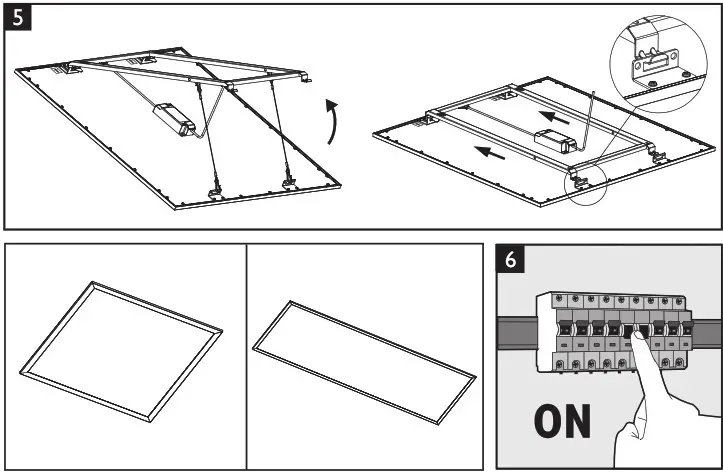 5

6

ON