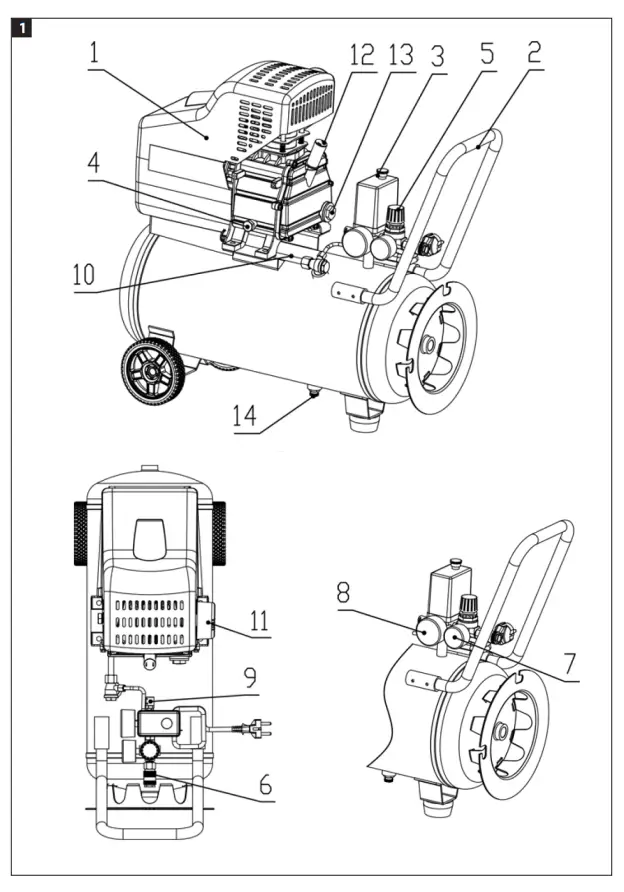 1

1
12
13
3
5
2
4
10
14

11
9
6

8
7