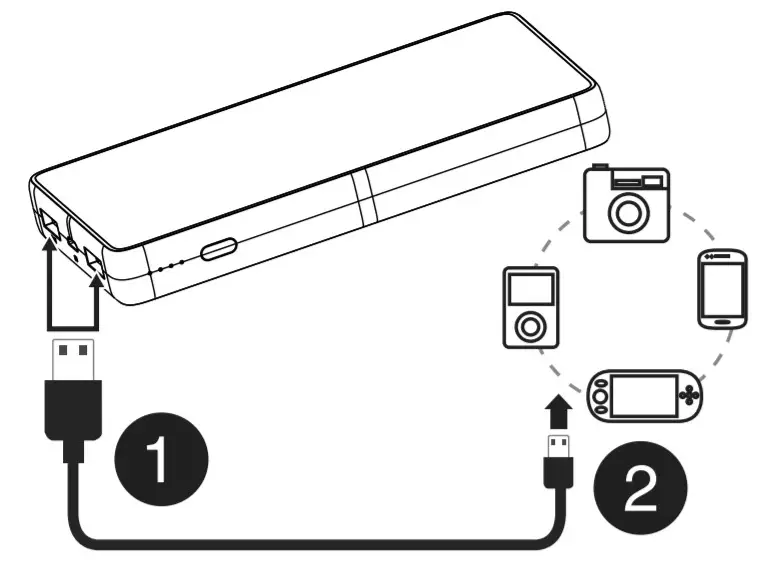 1

2