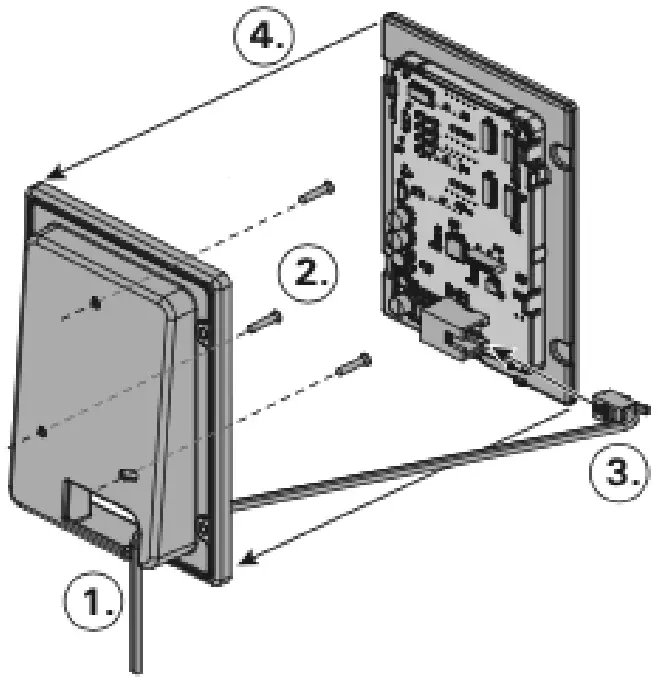 4.
2.
3.
1.