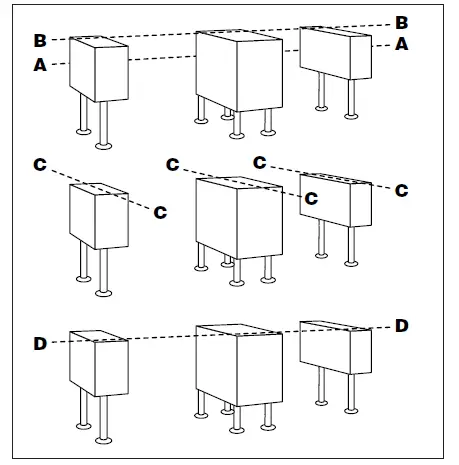 B
A
B
A
C
C
C
C
C
C
D
D