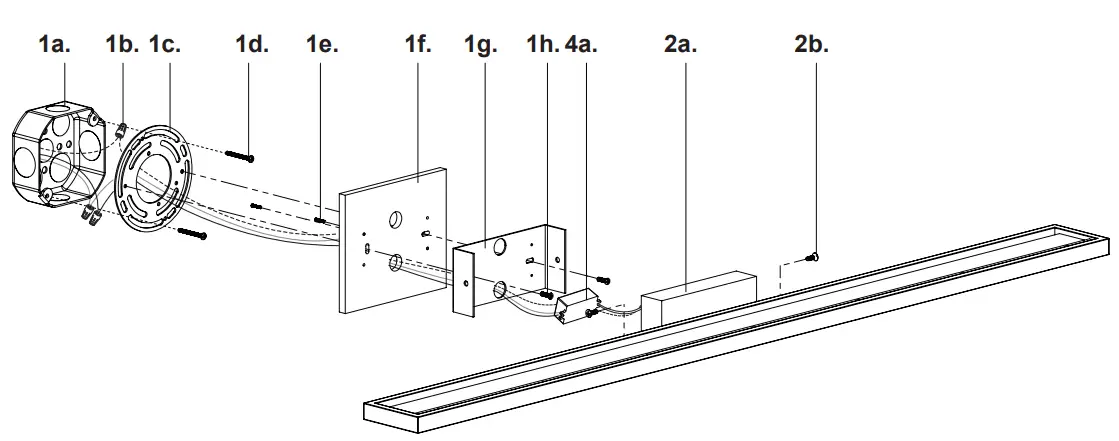 1a. 1b. 1c. 1d. 1e. 1f. 1g. 1h. 4a. 2a. 2b.