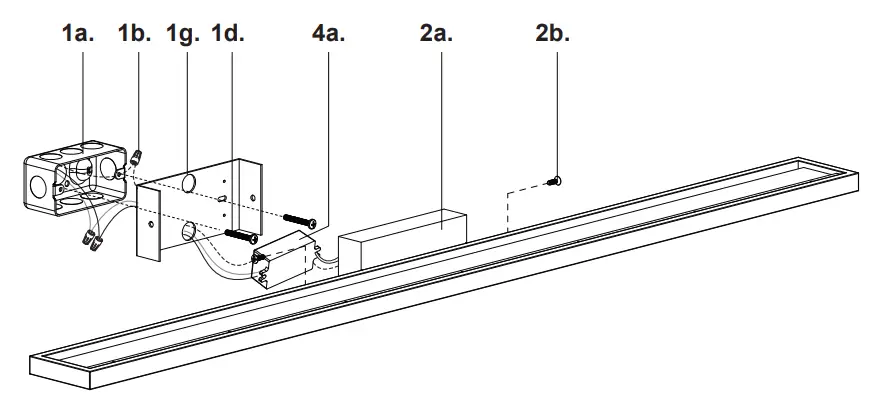 1a. 1b. 1g. 1d. 4a. 2a. 2b.