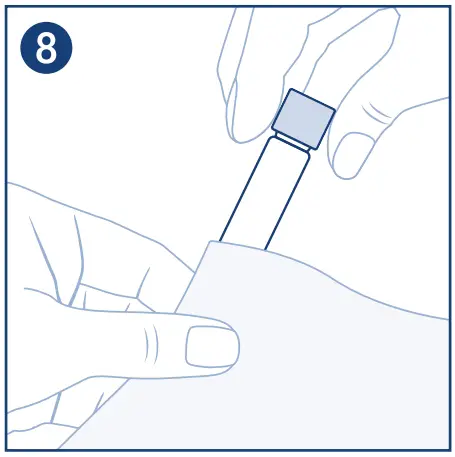 8