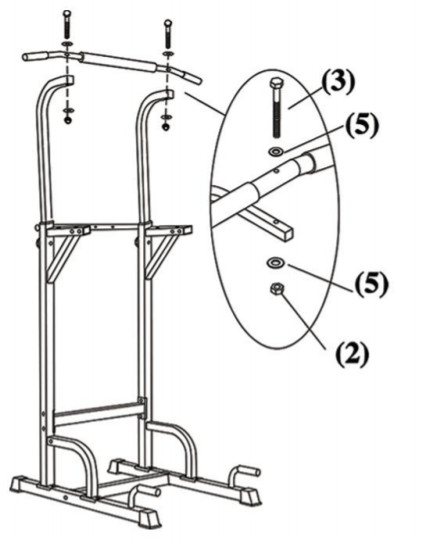 (3)
(5)
(5)
(2)