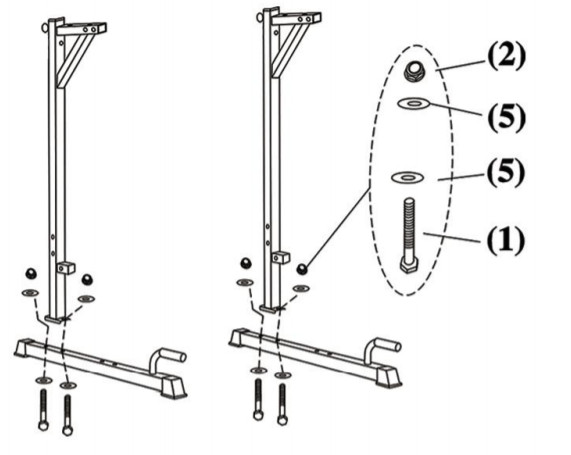 (2)
(5)
(5)
(1)