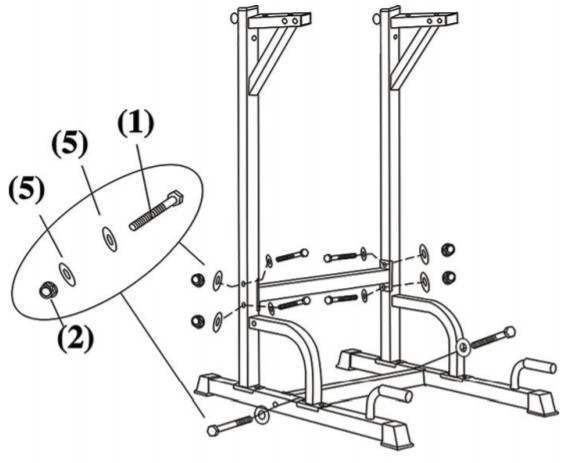 (1)
(5)
(5)
(2)