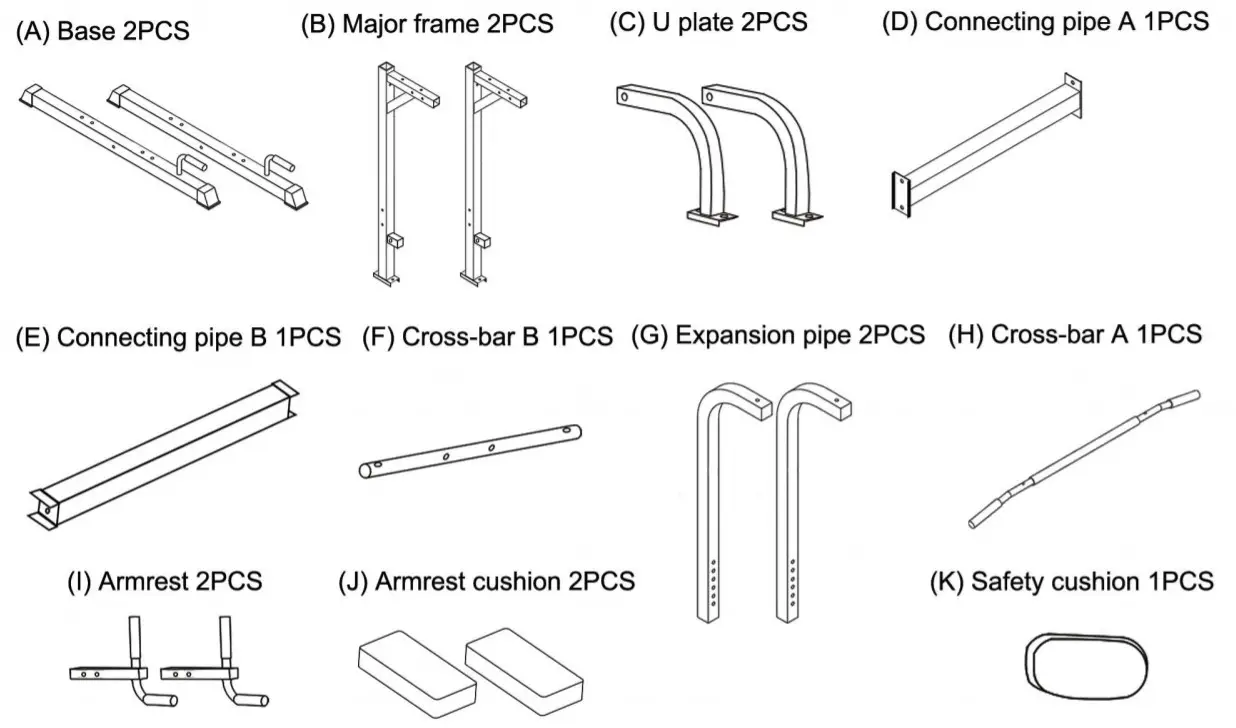 (A) Base 2PCS
(B) Major frame 2PCS
(C) U plate 2PCS
(D) Connecting pipe A 1PCS

(E) Connecting pipe B 1PCS
(F) Cross-bar B 1PCS
(G) Expansion pipe 2PCS
(H) Cross-bar A 1PCS

(I) Armrest 2PCS
(J) Armrest cushion 2PCS
(K) Safety cushion 1PCS