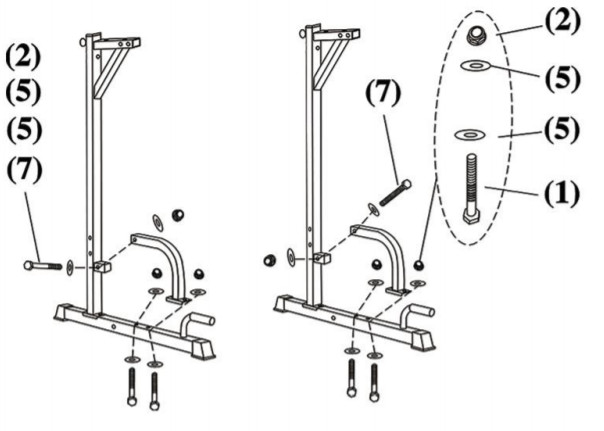 (2)
(5)
(5)
(7)

(7)

(2)
(5)
(5)
(1)