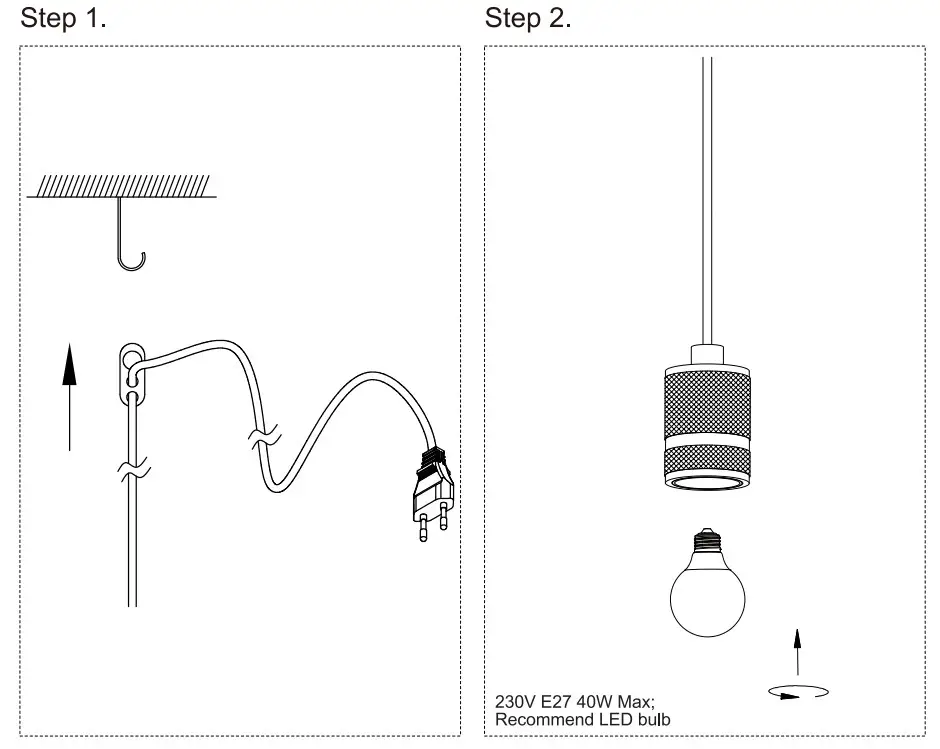 Step 1.

Step 2.

230V E27 40W Max;
Recommend LED bulb