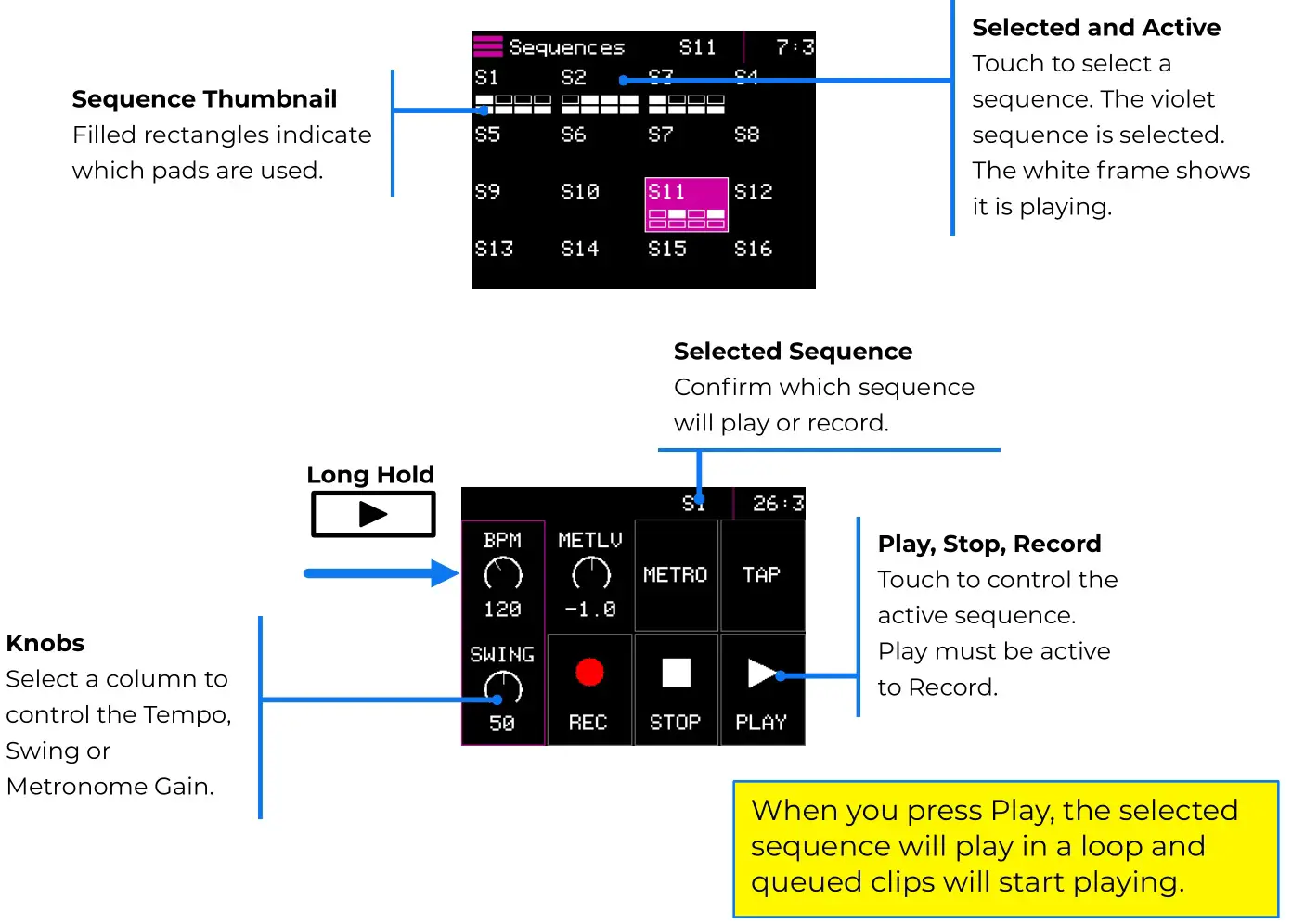 Sequence Thumbnail
Filled rectangles indicate which pads are used.

Sequences S11 7:3
S1 S2 S3 S4
S5 S6 S7 S8
S9 S10 S11 S12
S13 S14 S15 S16

Selected and Active
Touch to select a sequence. The violet sequence is selected. The white frame shows it is playing.

Selected Sequence
Confirm which sequence will play or record.

Long Hold

S1 26:3
BPM 120
METLV -1.0
METRO
TAP
SWING 50
REC
STOP
PLAY

Knobs
Select a column to control the Tempo, Swing or Metronome Gain.

Play, Stop, Record
Touch to control the active sequence. Play must be active to Record.

When you press Play, the selected sequence will play in a loop and queued clips will start playing.