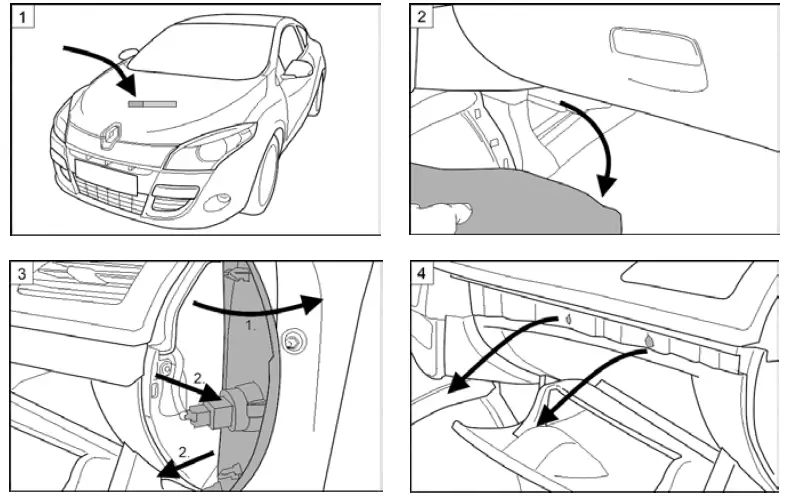 1

2

3

1.

2.

2.

4