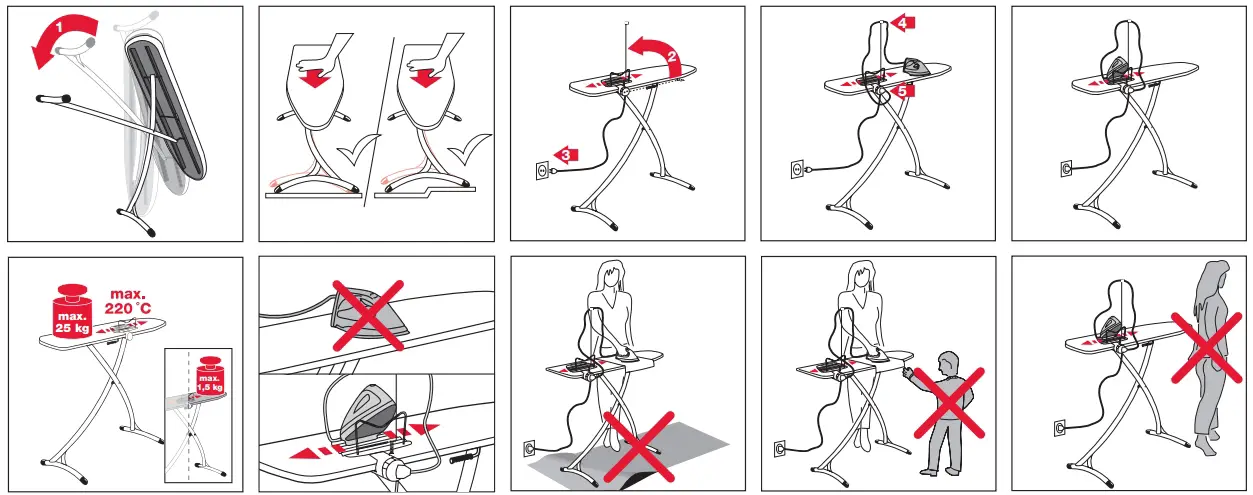 1

2

3

4

5

max. 25 kg

max. 220 °C

max. 1,5 kg