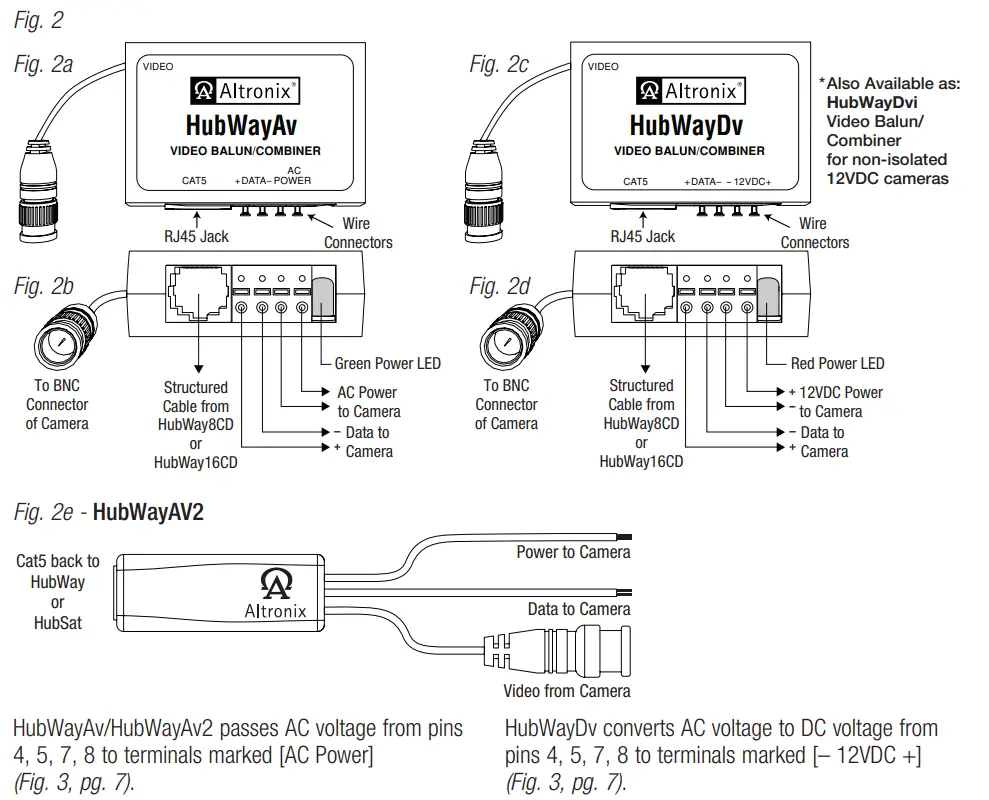 Fig. 2

Fig. 2a

VIDEO

Altronix®

HubWayAv

VIDEO BALUN/COMBINER

CAT5 +DATA– AC POWER

RJ45 Jack

Wire Connectors

Fig. 2b

To BNC Connector of Camera

Structured Cable from HubWay8CD or HubWay16CD

Green Power LED

AC Power to Camera

– Data to + Camera

Fig. 2c

VIDEO

Altronix®

HubWayDv

VIDEO BALUN/COMBINER

CAT5 +DATA– – 12VDC+

RJ45 Jack

Wire Connectors

*Also Available as: HubWayDvi Video Balun/ Combiner for non-isolated 12VDC cameras

Fig. 2d

To BNC Connector of Camera

Structured Cable from HubWay8CD or HubWay16CD

Red Power LED

+ 12VDC Power – to Camera

– Data to + Camera

Fig. 2e - HubWayAV2

Cat5 back to HubWay or HubSat

Altronix

Power to Camera

Data to Camera

Video from Camera

HubWayAv/HubWayAv2 passes AC voltage from pins 4, 5, 7, 8 to terminals marked [AC Power] (Fig. 3, pg. 7).

HubWayDv converts AC voltage to DC voltage from pins 4, 5, 7, 8 to terminals marked [– 12VDC +] (Fig. 3, pg. 7).