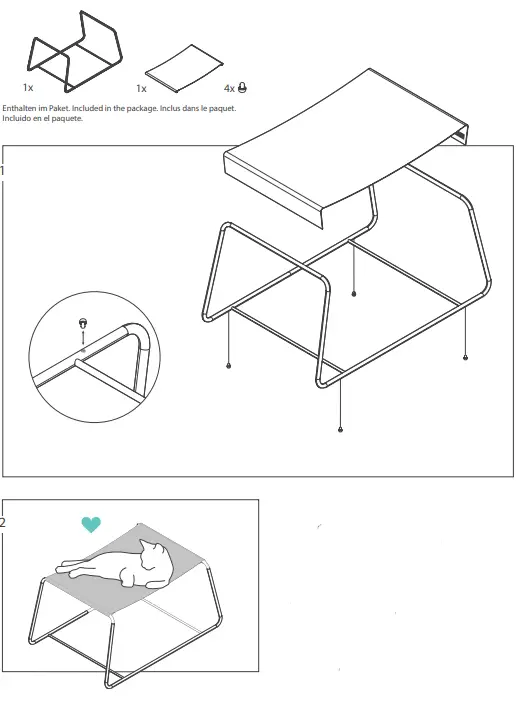 1x

1x

4x

Enthalten im Paket. Included in the package. Inclus dans le paquet. Incluido en el paquete.

1

2