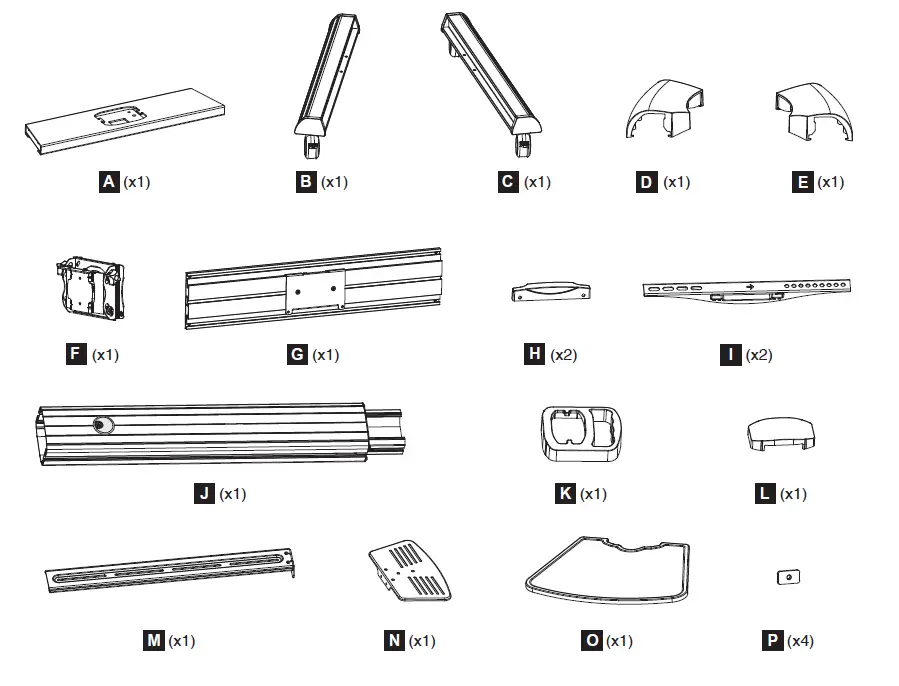 A (x1)
B (x1)
C (x1)
D (x1)
E (x1)

F (x1)
G (x1)
H (x2)
I (x2)

J (x1)
K (x1)
L (x1)

M (x1)
N (x1)
O (x1)
P (x4)