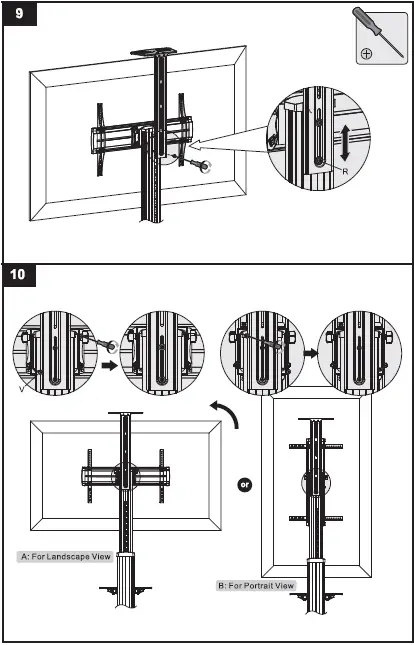 9

R

10

V

or

A: For Landscape View

B: For Portrait View