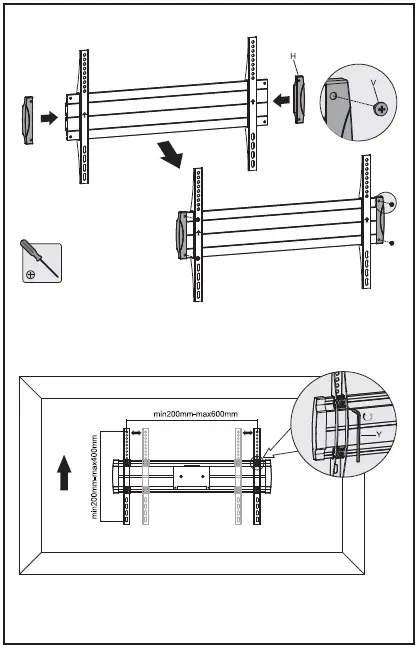 H

V

min200mm-max600mm

min200mm-max400mm

Y