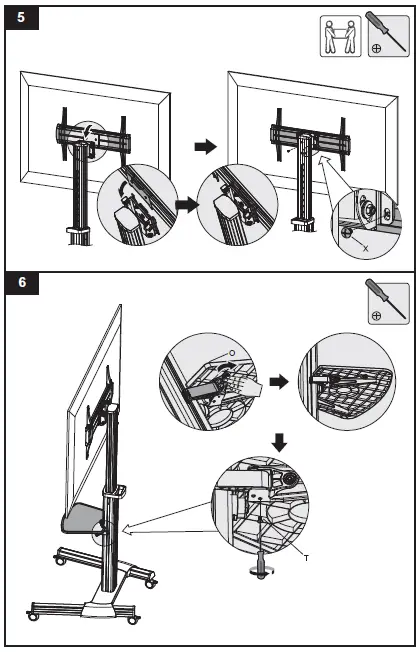 5

X

6

O

T