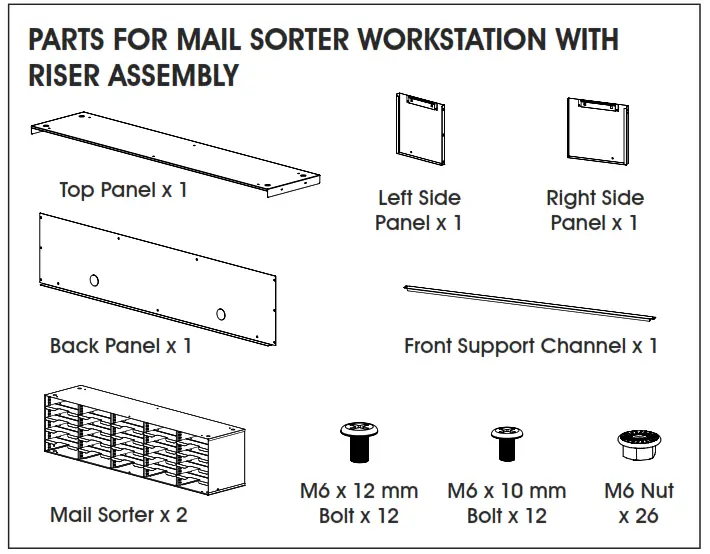 PARTS FOR MAIL SORTER WORKSTATION WITH RISER ASSEMBLY

Top Panel x 1

Left Side Panel x 1

Right Side Panel x 1

Back Panel x 1

Front Support Channel x 1

Mail Sorter x 2

M6 x 12 mm Bolt x 12

M6 x 10 mm Bolt x 12

M6 Nut x 26