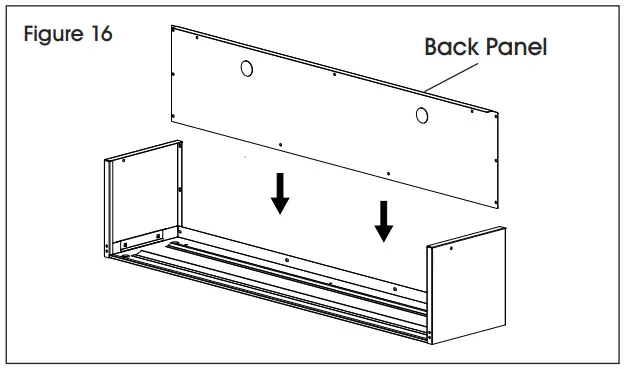 Figure 16

Back Panel