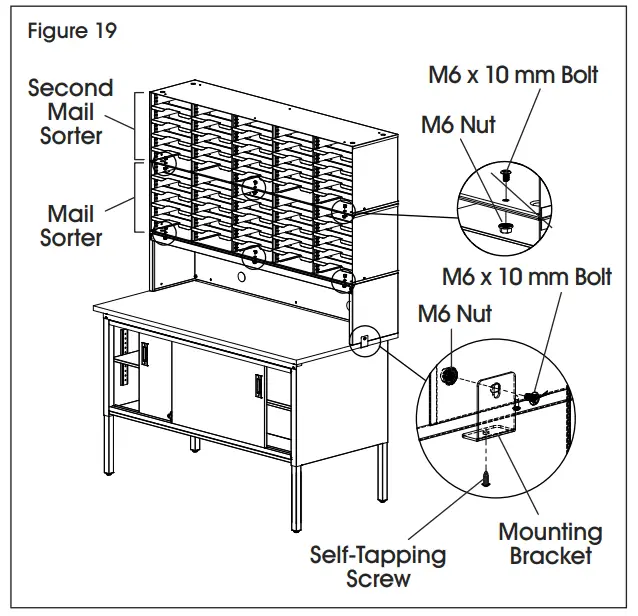 Figure 19

Second Mail Sorter

Mail Sorter

M6 x 10 mm Bolt

M6 Nut

M6 x 10 mm Bolt

M6 Nut

Self-Tapping Screw

Mounting Bracket