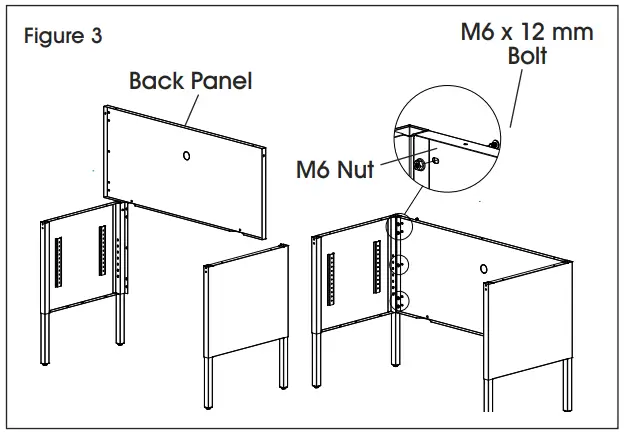 Figure 3

Back Panel

M6 x 12 mm
Bolt

M6 Nut