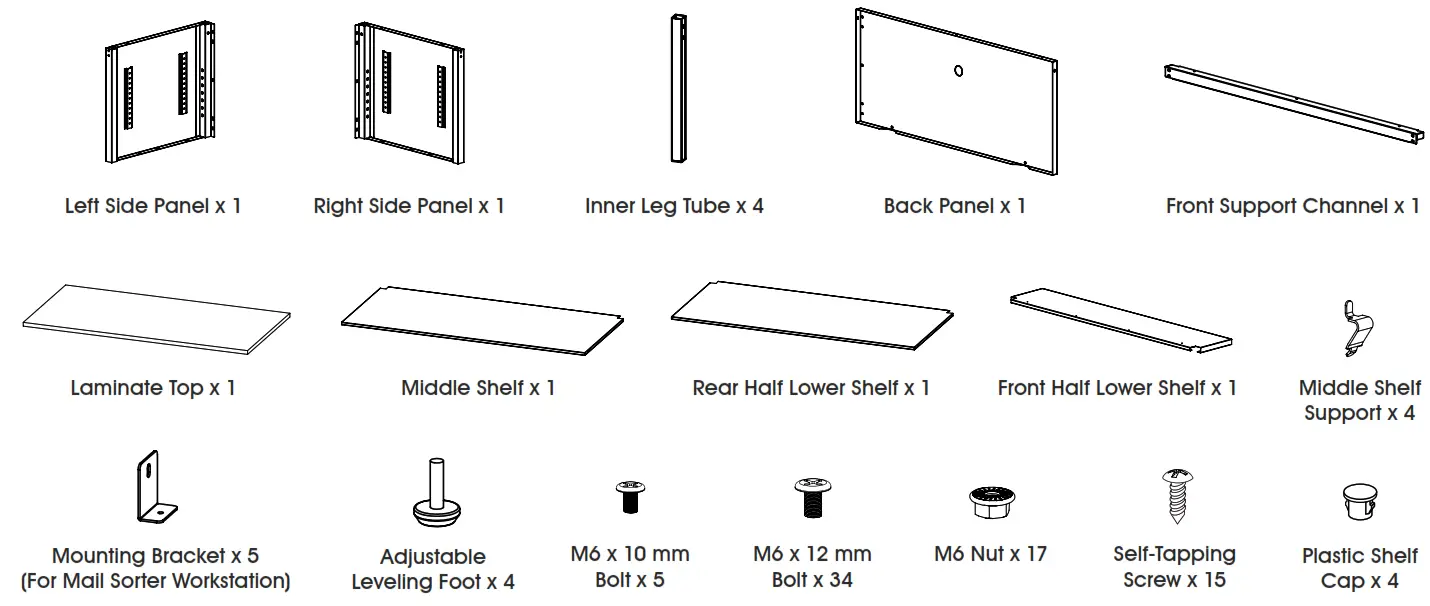 Left Side Panel x 1

Right Side Panel x 1

Inner Leg Tube x 4

Back Panel x 1

Front Support Channel x 1

Laminate Top x 1

Middle Shelf x 1

Rear Half Lower Shelf x 1

Front Half Lower Shelf x 1

Middle Shelf Support x 4

Mounting Bracket x 5 (For Mail Sorter Workstation)

Adjustable Leveling Foot x 4

M6 x 10 mm Bolt x 5

M6 x 12 mm Bolt x 34

M6 Nut x 17

Self-Tapping Screw x 15

Plastic Shelf Cap x 4