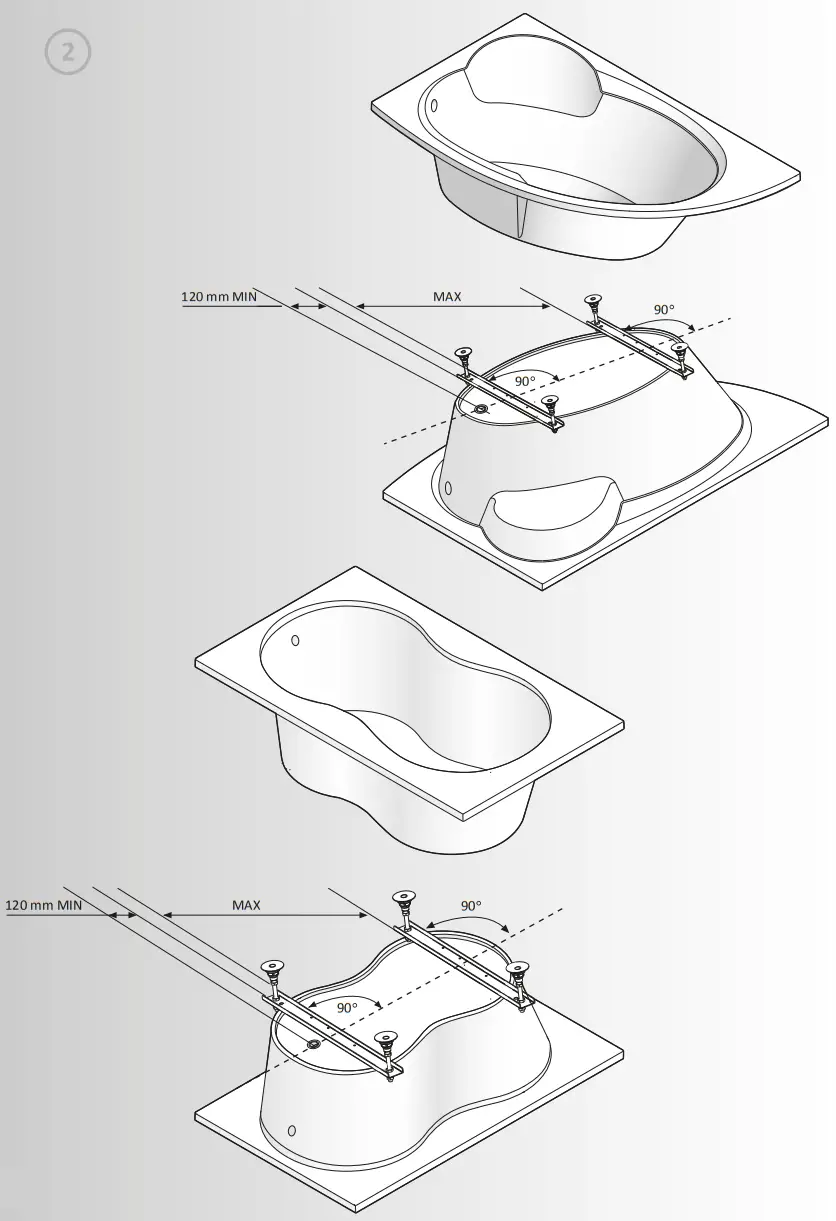 2

120 mm MIN
MAX
90°
90°

120 mm MIN
MAX
90°
90°