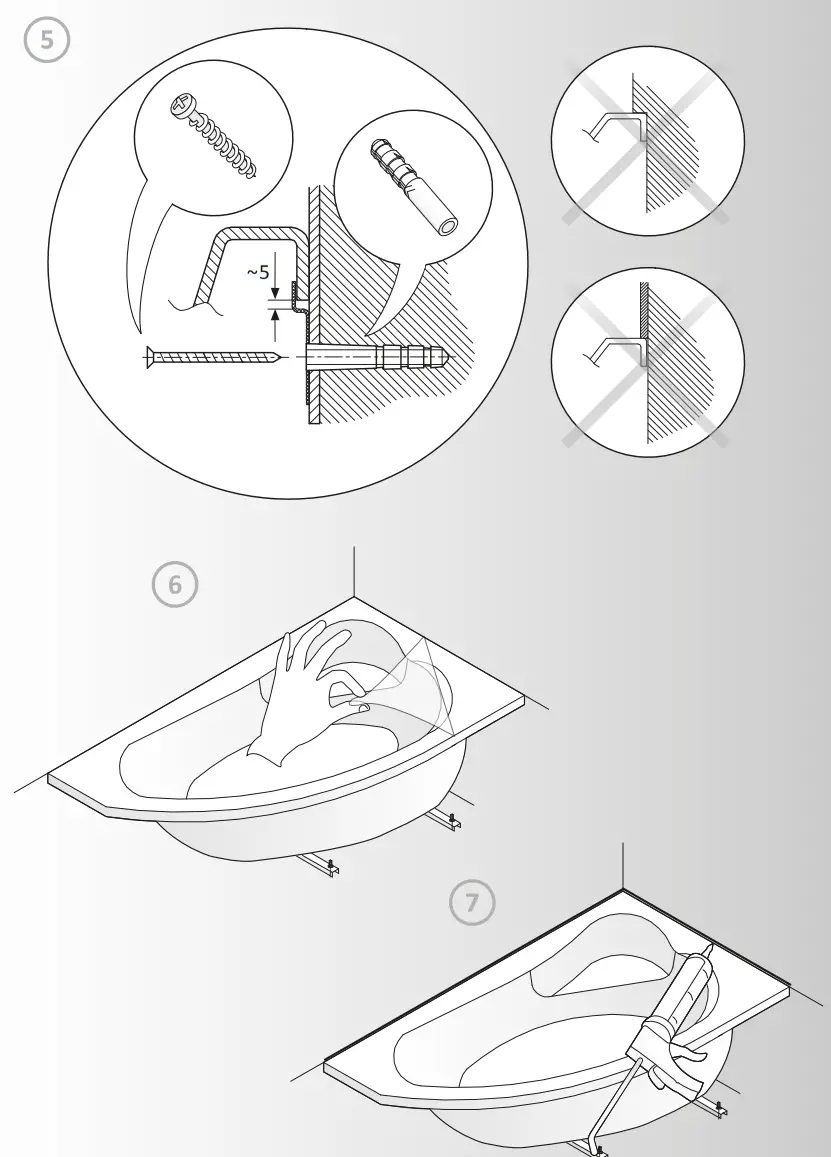 5

~5

6

7