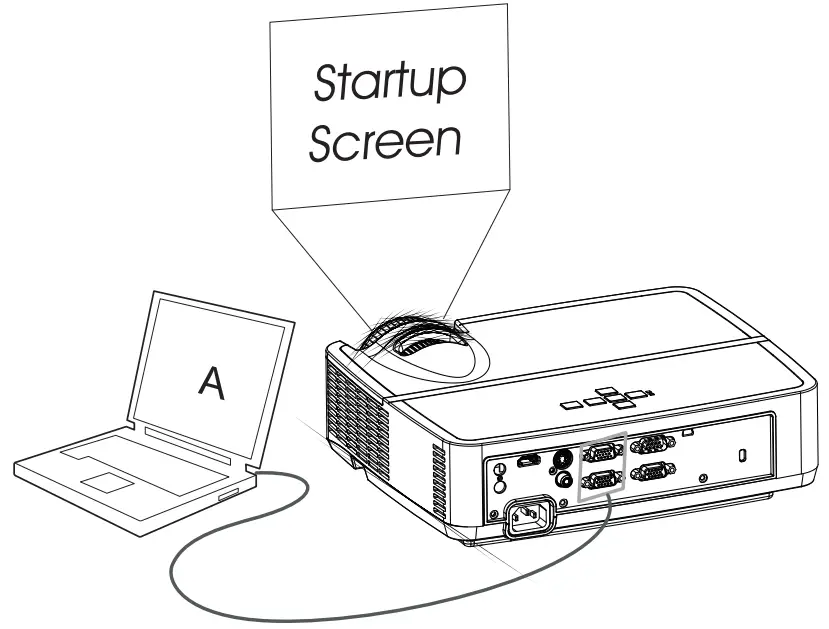 Startup Screen

A