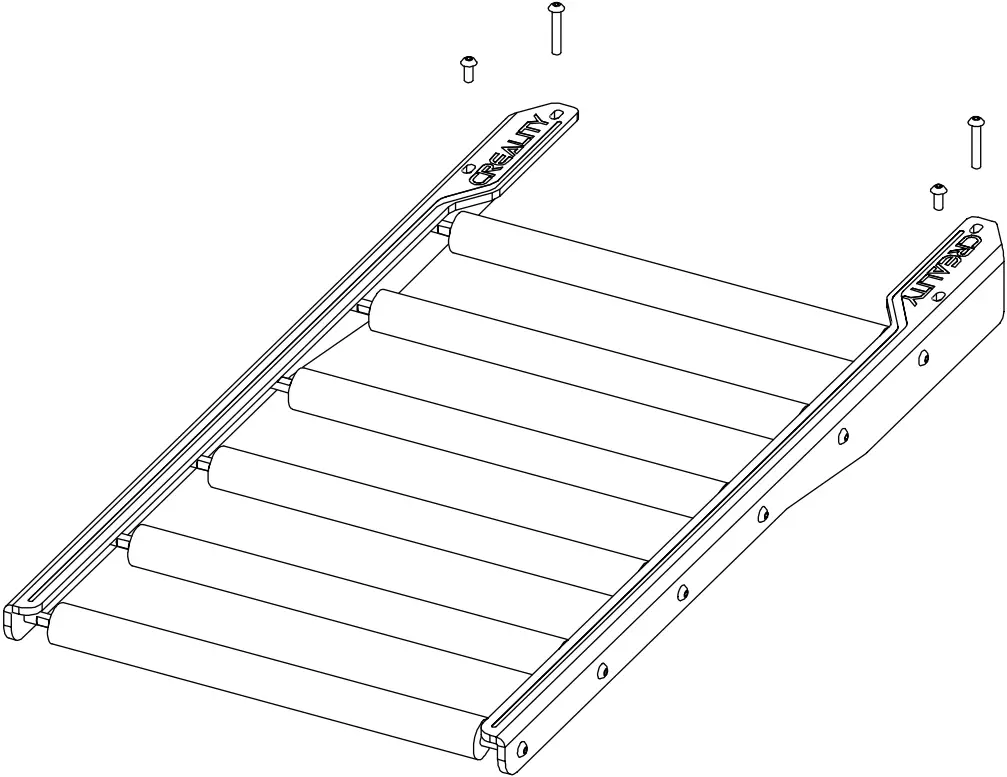 CREALITY

CREALITY