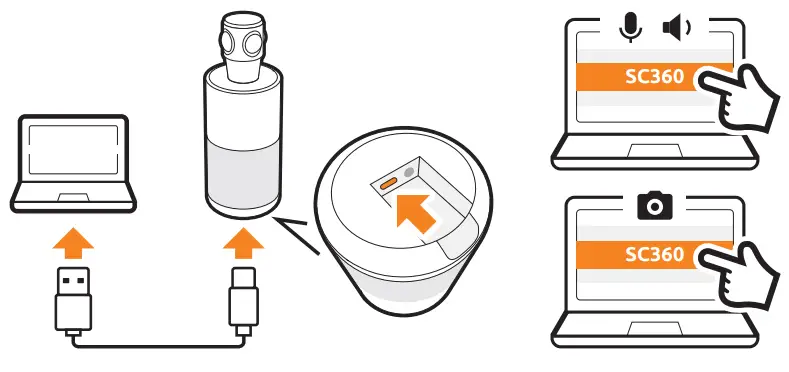 SC360

SC360