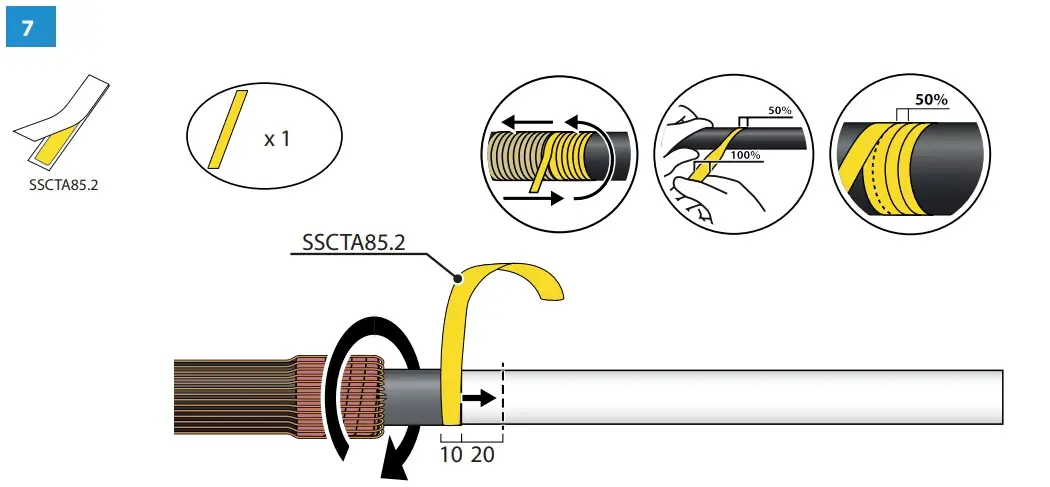 7

SSCTA85.2

x 1

50%

100%

50%

SSCTA85.2

10 20