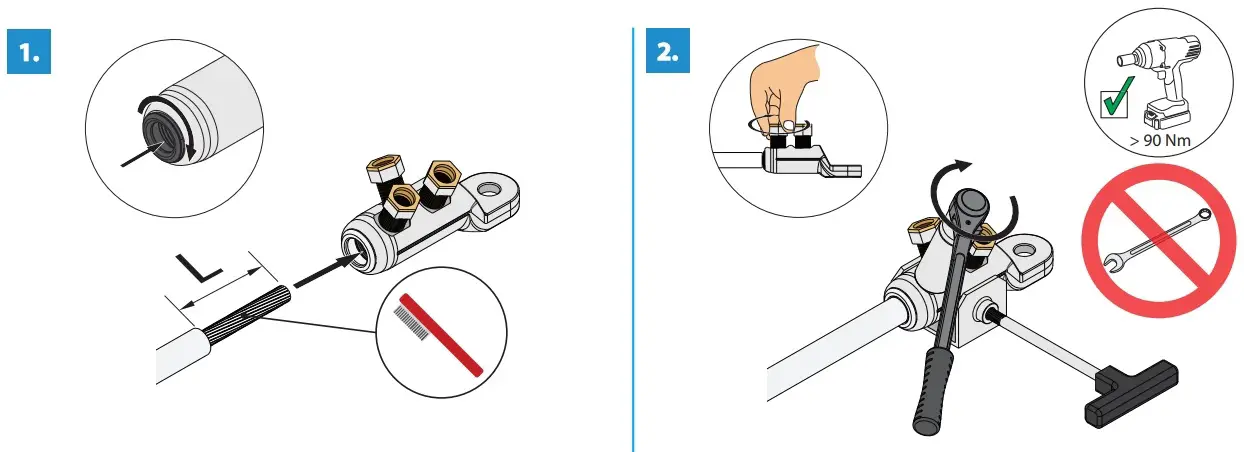 1.

L

2.

> 90 Nm