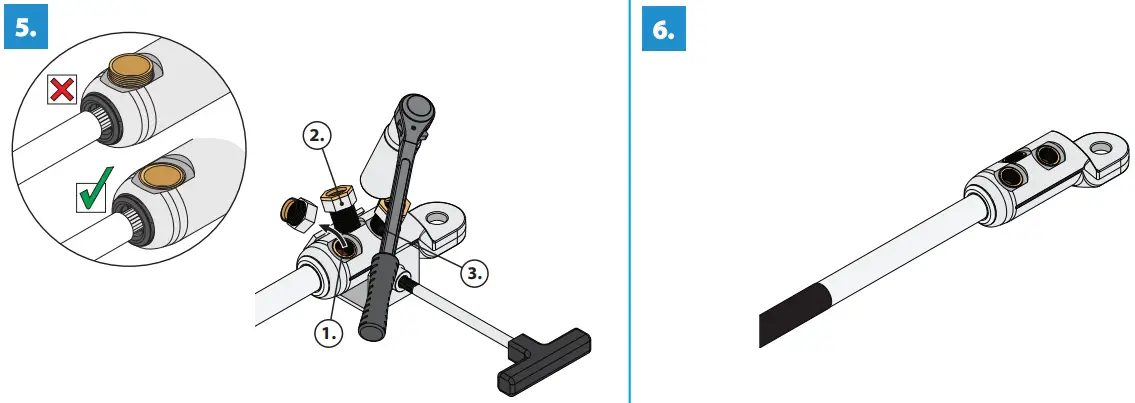 5.

2.

3.

1.

6.