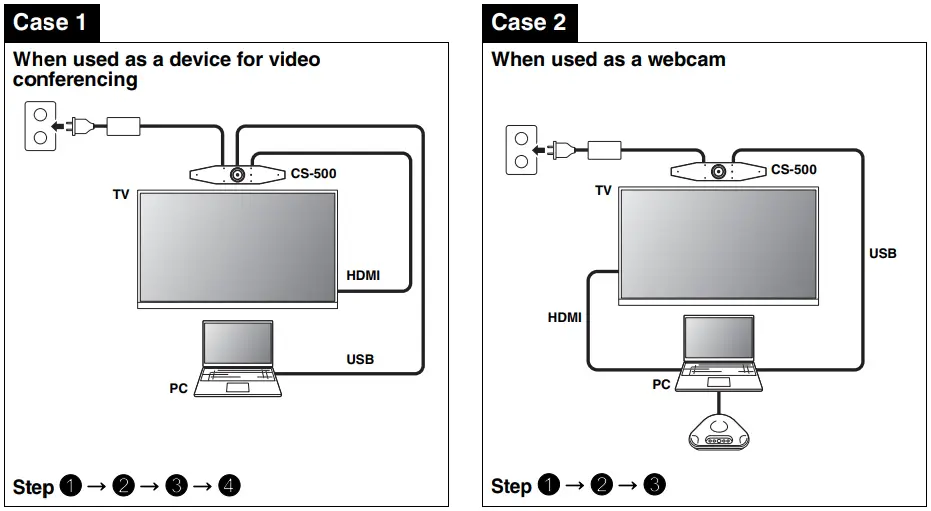 Case 1

When used as a device for video conferencing

CS-500

TV

HDMI

USB

PC

Step ❶ → ❷ → ❸ → ❹

Case 2

When used as a webcam

CS-500

TV

USB

HDMI

PC

Step ❶ → ❷ → ❸