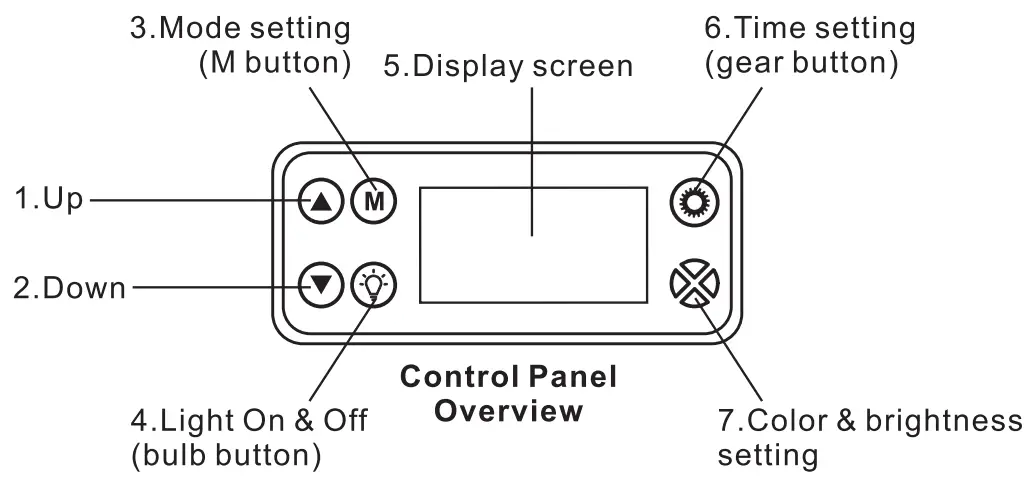 3.Mode setting
(M button)

5.Display screen

6.Time setting
(gear button)

1.Up

M

2.Down

4.Light On & Off
(bulb button)

Control Panel
Overview

7.Color & brightness
setting